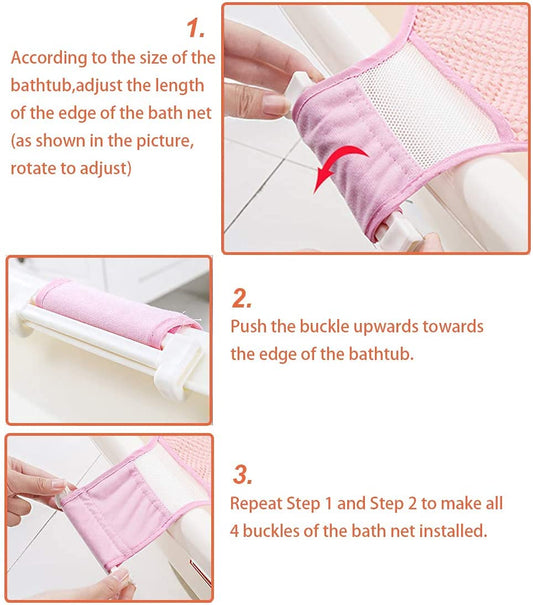 1.
According to the size of the bathtub,adjust the length of the edge of the bath net (as shown in the picture, rotate to adjust)

2.
Push the buckle upwards towards the edge of the bathtub.

3.
Repeat Step 1 and Step 2 to make all 4 buckles of the bath net installed.